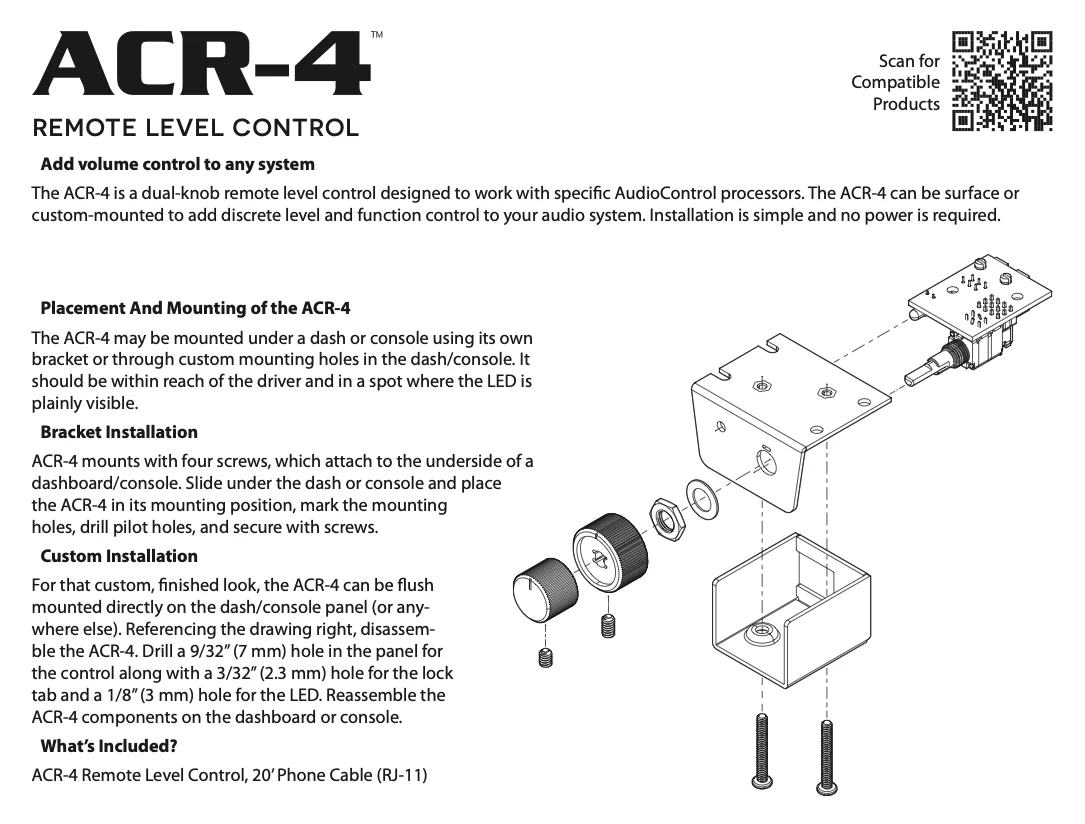 ACR-4™
REMOTE LEVEL CONTROL

Scan for Compatible Products

Add volume control to any system

The ACR-4 is a dual-knob remote level control designed to work with specific AudioControl processors. The ACR-4 can be surface or custom-mounted to add discrete level and function control to your audio system. Installation is simple and no power is required.

Placement And Mounting of the ACR-4

The ACR-4 may be mounted under a dash or console using its own bracket or through custom mounting holes in the dash/console. It should be within reach of the driver and in a spot where the LED is plainly visible.

Bracket Installation

ACR-4 mounts with four screws, which attach to the underside of a dashboard/console. Slide under the dash or console and place the ACR-4 in its mounting position, mark the mounting holes, drill pilot holes, and secure with screws.

Custom Installation

For that custom, finished look, the ACR-4 can be flush mounted directly on the dash/console panel (or anywhere else). Referencing the drawing right, disassemble the ACR-4. Drill a 9/32" (7 mm) hole in the panel for the control along with a 3/32" (2.3 mm) hole for the lock tab and a 1/8" (3 mm) hole for the LED. Reassemble the ACR-4 components on the dashboard or console.

What's Included?

ACR-4 Remote Level Control, 20' Phone Cable (RJ-11)